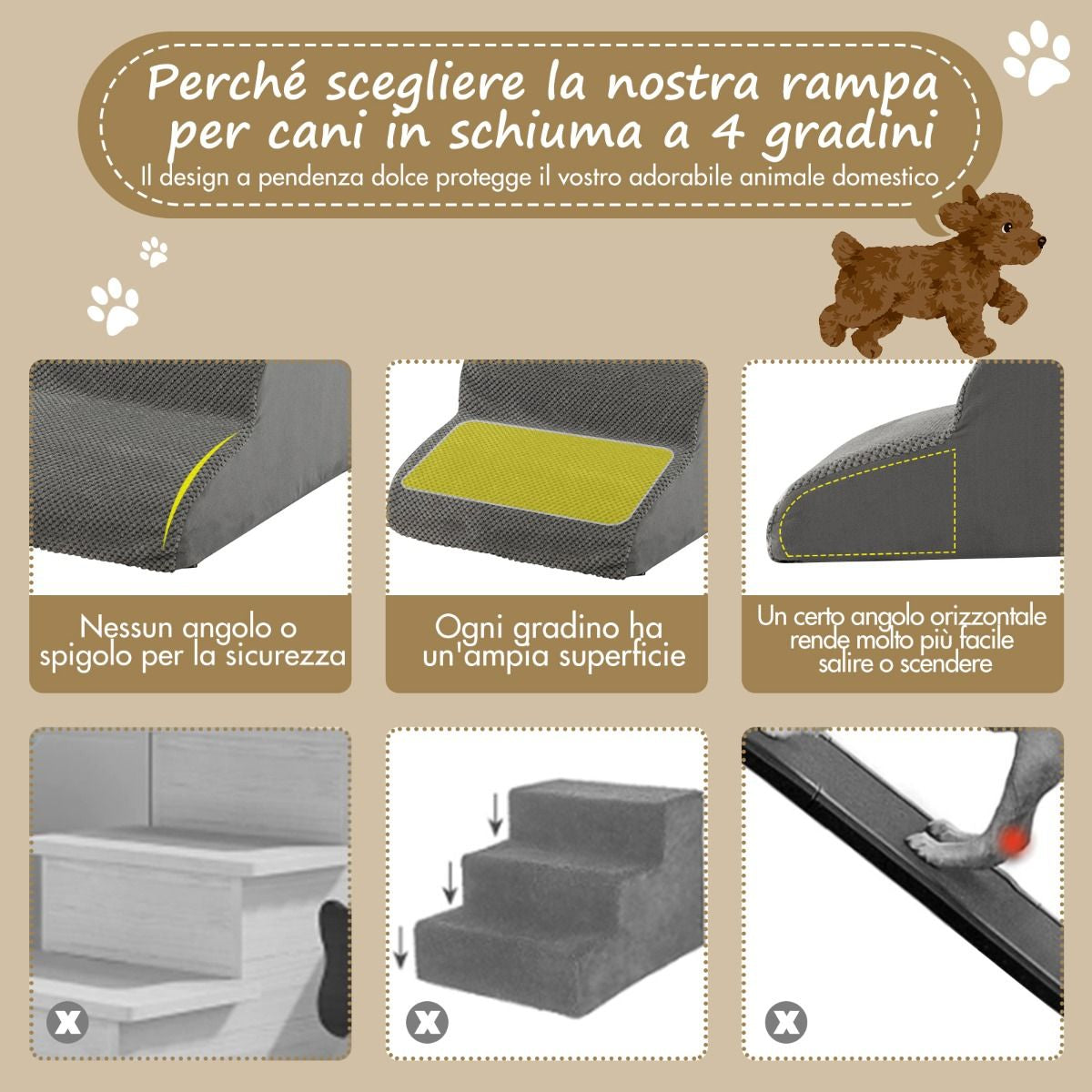 Perché scegliere la nostra rampa per cani in schiuma a 4 gradini

Il design a pendenza dolce protegge il vostro adorabile animale domestico

Nessun angolo o spigolo per la sicurezza

Ogni gradino ha un'ampia superficie

Un certo angolo orizzontale rende molto più facile salire o scendere

x

x

x