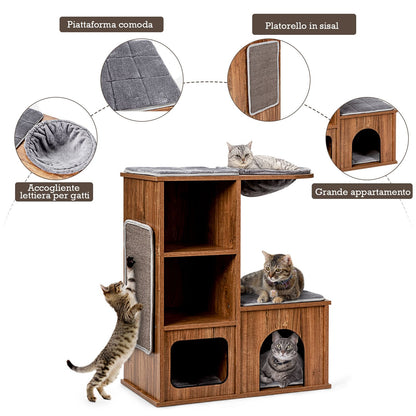 Piattaforma comoda

Platorello in sisal

Accogliente lettiera per gatti

Grande appartamento